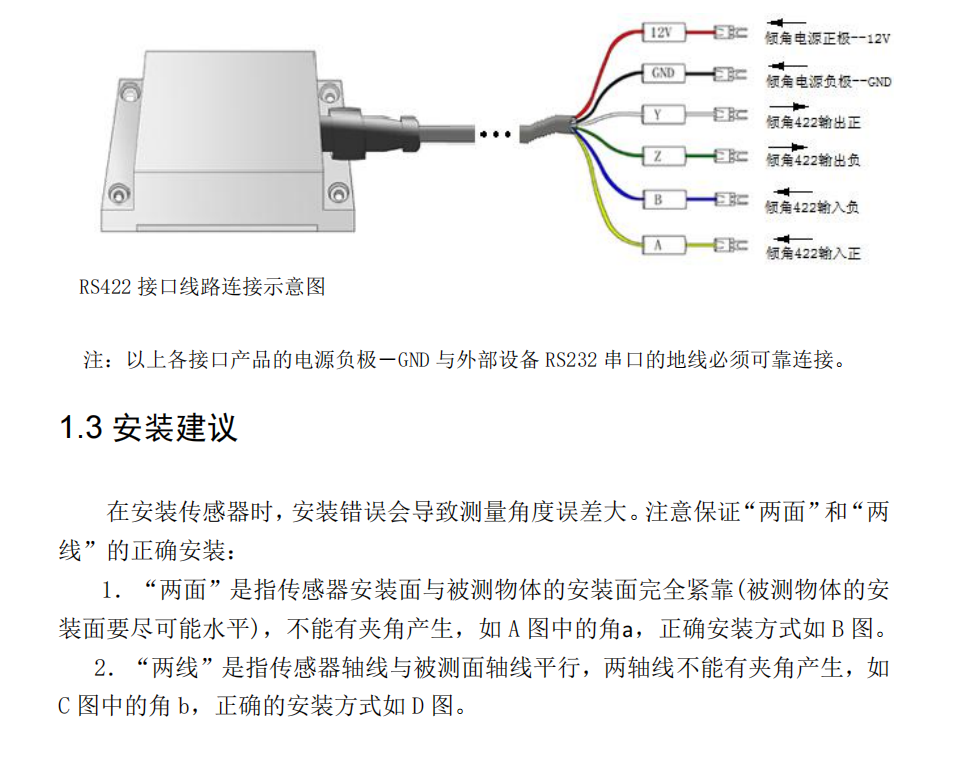 12V
倾角电源正极--12V
GND
倾角电源负极--GND
Y
倾角422输出正
Z
倾角422输出负
B
倾角422输入负
A
倾角422输入正

RS422 接口线路连接示意图

注：以上各接口产品的电源负极－GND 与外部设备 RS232 串口的地线必须可靠连接。

1.3 安装建议

在安装传感器时，安装错误会导致测量角度误差大。注意保证“两面”和“两线”的正确安装：

1. “两面”是指传感器安装面与被测物体的安装面完全紧靠(被测物体的安装面要尽可能水平)，不能有夹角产生，如 A 图中的角a，正确安装方式如 B 图。

2. “两线”是指传感器轴线与被测面轴线平行，两轴线不能有夹角产生，如 C 图中的角 b，正确的安装方式如 D 图。